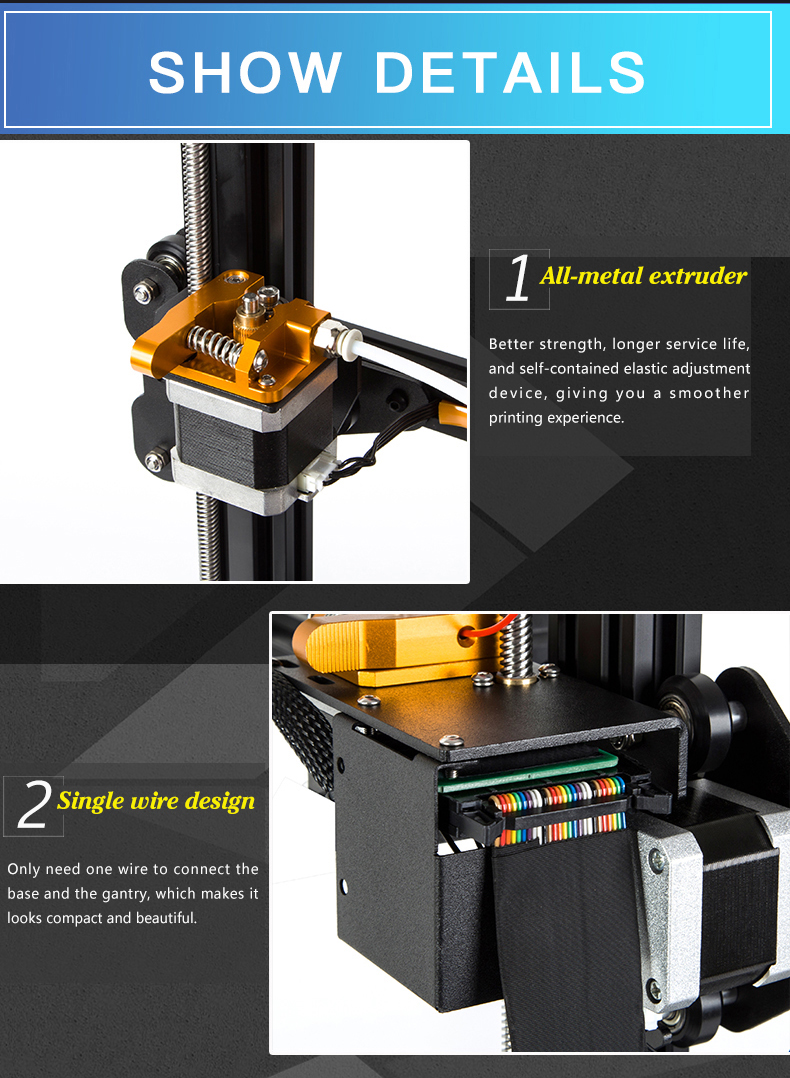 SHOW DETAILS

1 All-metal extruder

Better strength, longer service life, and self-contained elastic adjustment device, giving you a smoother printing experience.

2 Single wire design

Only need one wire to connect the base and the gantry, which makes it looks compact and beautiful.